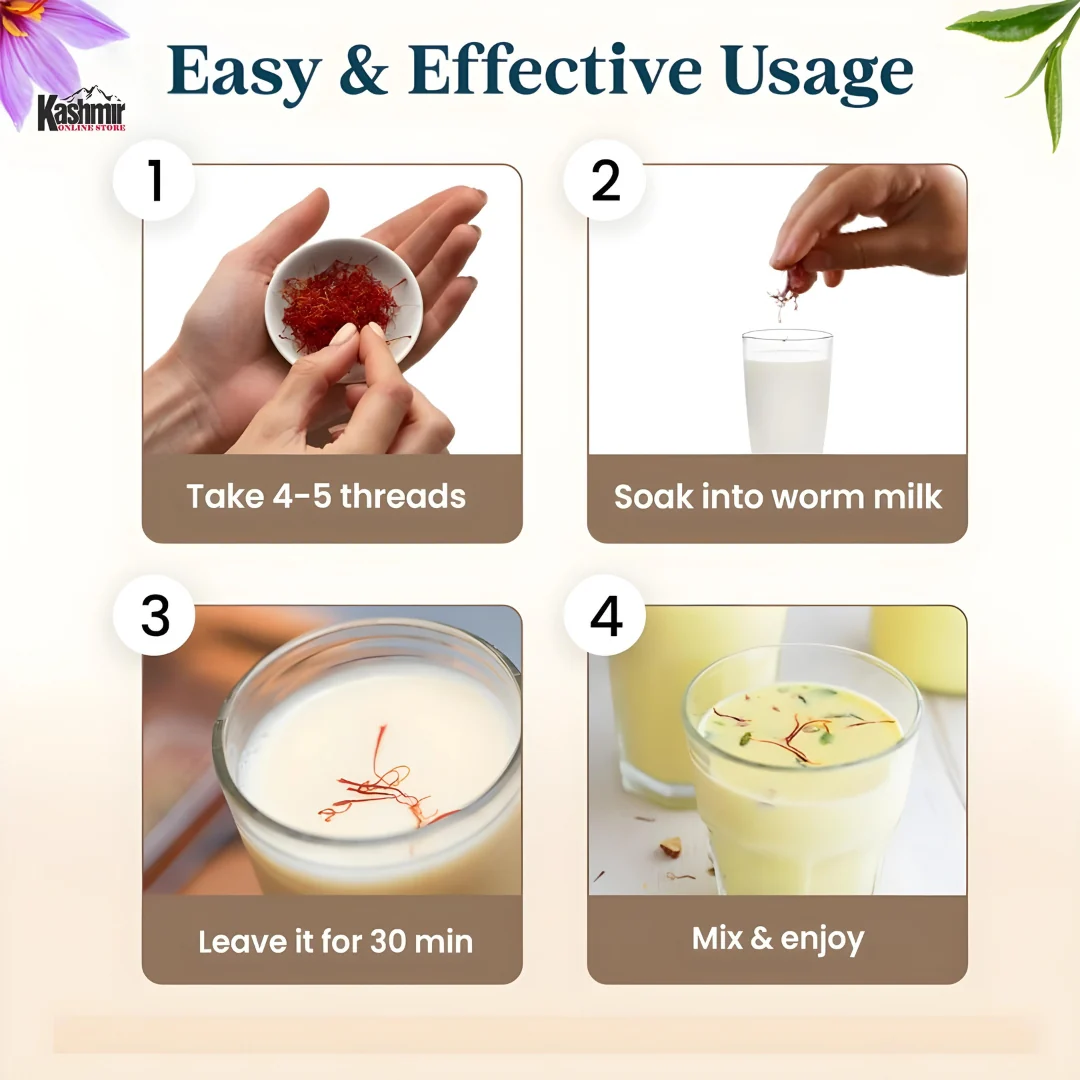 Kashmir
ONLINE STORE

Easy & Effective Usage

1
Take 4-5 threads

2
Soak into worm milk

3
Leave it for 30 min

4
Mix & enjoy